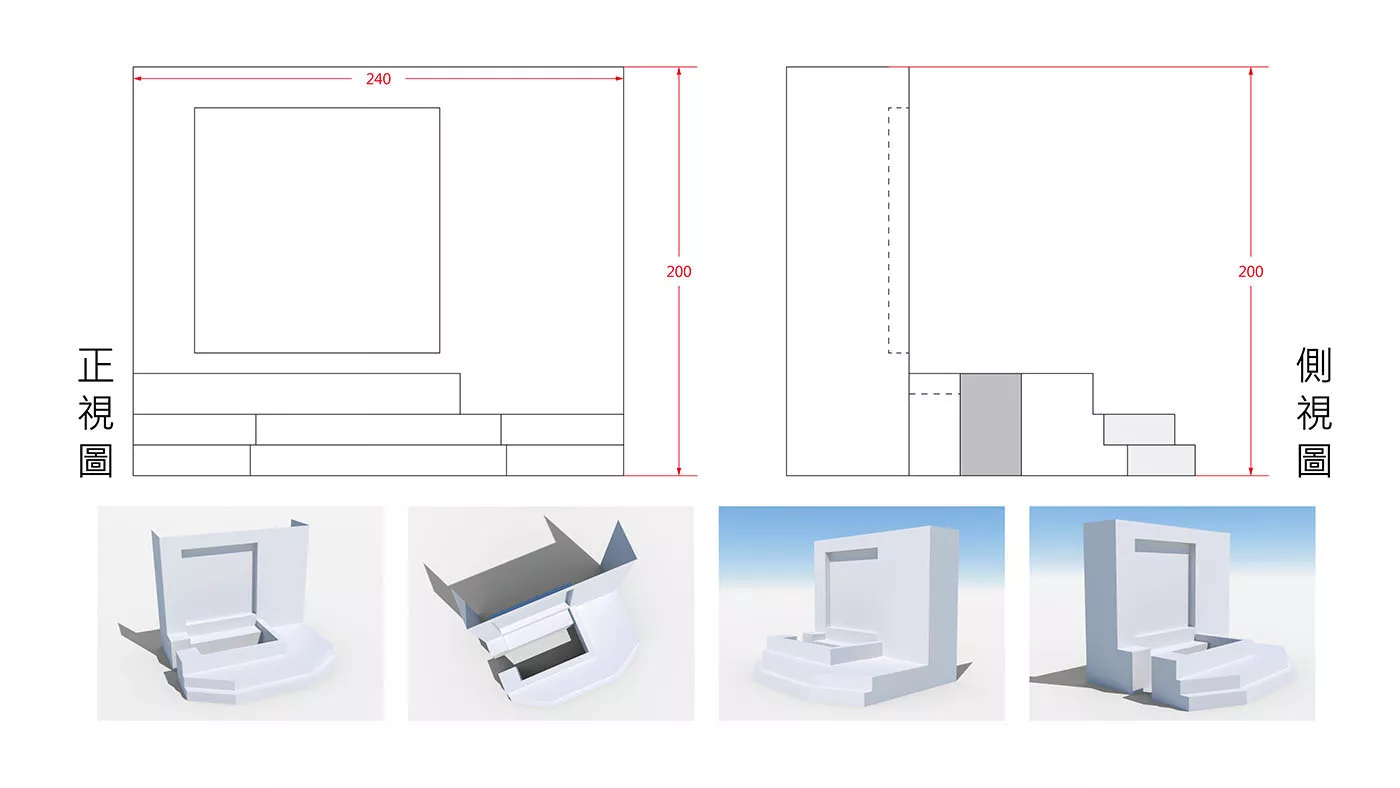 240

200

正視圖

200

側視圖